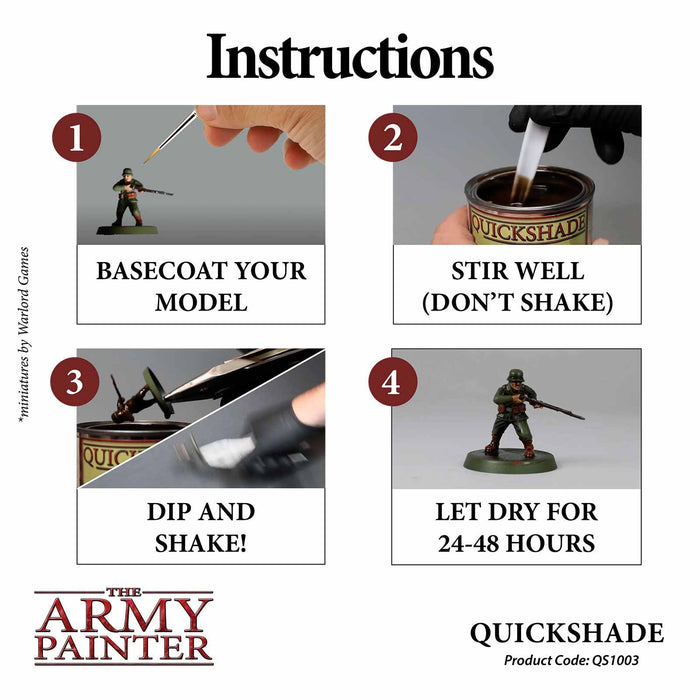 Instructions

*miniatures by Warlord Games

1

BASECOAT YOUR MODEL

2

QUICKSHADE

STIR WELL (DON'T SHAKE)

3

QUICK

DIP AND SHAKE!

4

LET DRY FOR 24-48 HOURS

THE ARMY PAINTER

QUICKSHADE

Product Code: QS1003